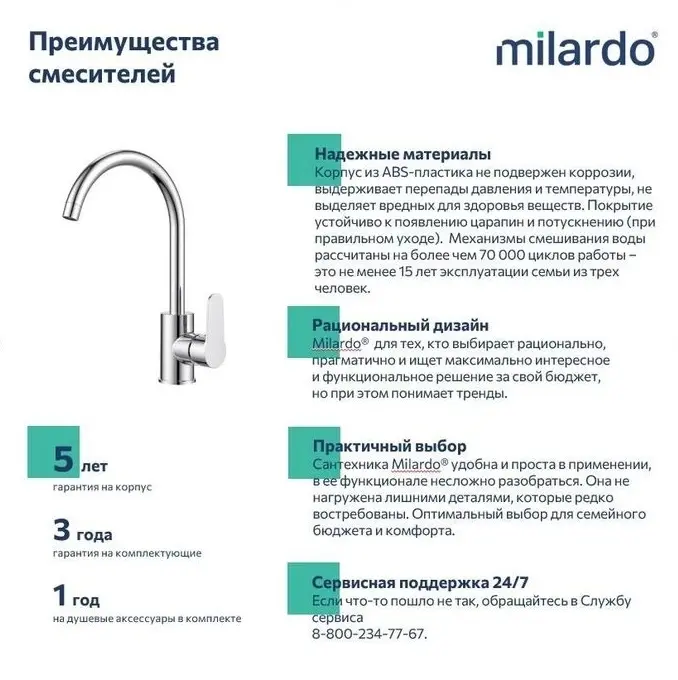 Преимущества смесителей

milardo®

Надежные материалы
Корпус из ABS-пластика не подвержен коррозии, выдерживает перепады давления и температуры, не выделяет вредных для здоровья веществ. Покрытие устойчиво к появлению царапин и потускнению (при правильном уходе). Механизмы смешивания воды рассчитаны на более чем 70 000 циклов работы – это не менее 15 лет эксплуатации семьи из трех человек.

Рациональный дизайн
Milardo® для тех, кто выбирает рационально, прагматично и ищет максимально интересное и функциональное решение за свой бюджет, но при этом понимает тренды.

Практичный выбор
Сантехника Milardo® удобна и проста в применении, в ее функционале несложно разобраться. Она не нагружена лишними деталями, которые редко востребованы. Оптимальный выбор для семейного бюджета и комфорта.

Сервисная поддержка 24/7
Если что-то пошло не так, обращайтесь в Службу сервиса
8-800-234-77-67.

5 лет
гарантия на корпус

3 года
гарантия на комплектующие

1 год
на душевые аксессуары в комплекте