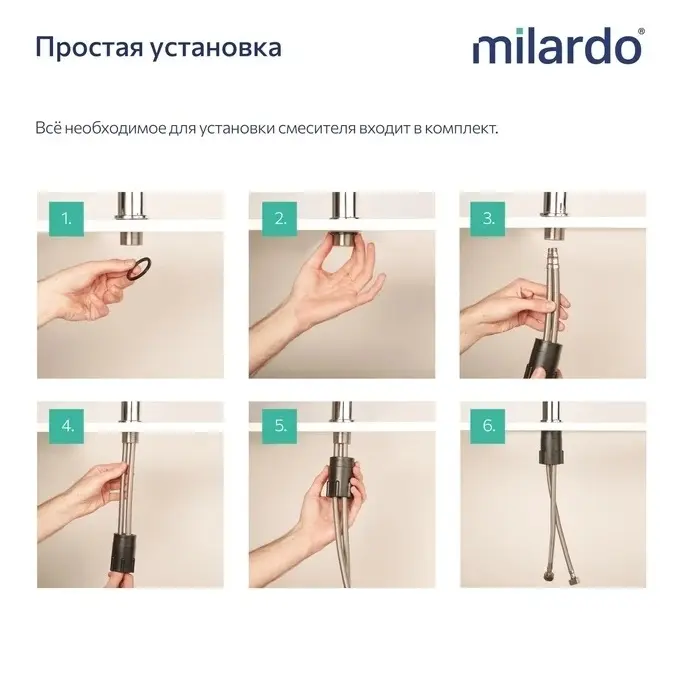 Простая установка

milardo®

Всё необходимое для установки смесителя входит в комплект.

1.

2.

3.

4.

5.

6.