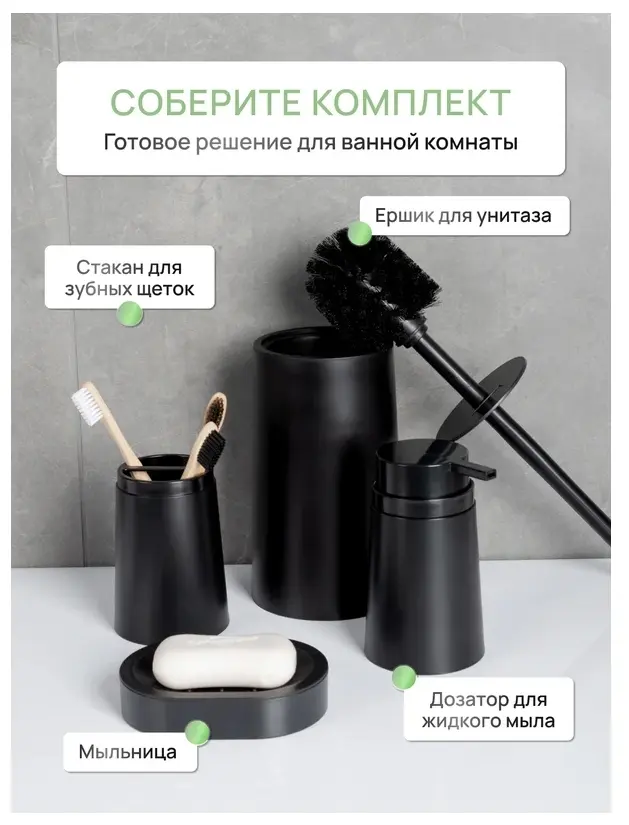 СОБЕРИТЕ КОМПЛЕКТ
Готовое решение для ванной комнаты

Ершик для унитаза

Стакан для зубных щеток

Дозатор для жидкого мыла

Мыльница