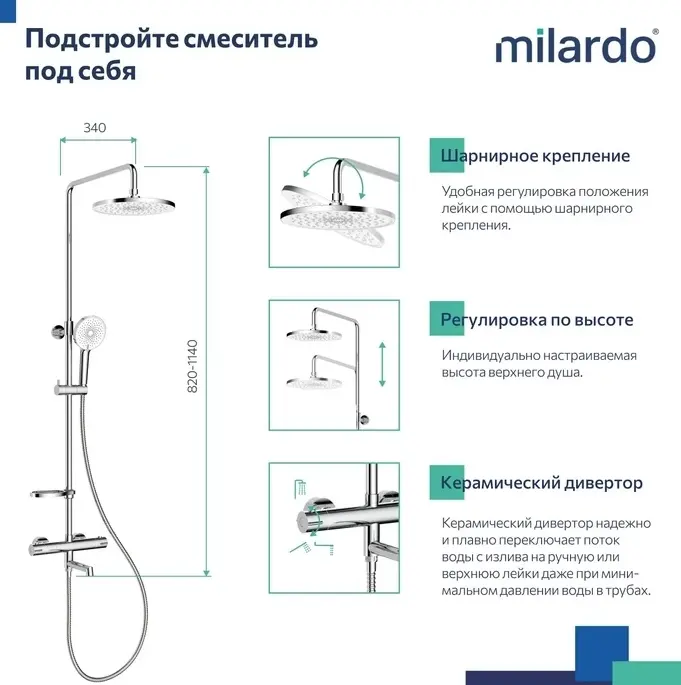 Подстройте смеситель под себя

milardo®

340

820-1140

Шарнирное крепление

Удобная регулировка положения лейки с помощью шарнирного крепления.

Регулировка по высоте

Индивидуально настраиваемая высота верхнего душа.

Керамический дивертор

Керамический дивертор надежно и плавно переключает поток воды с излива на ручную или верхнюю лейки даже при минимальном давлении воды в трубах.