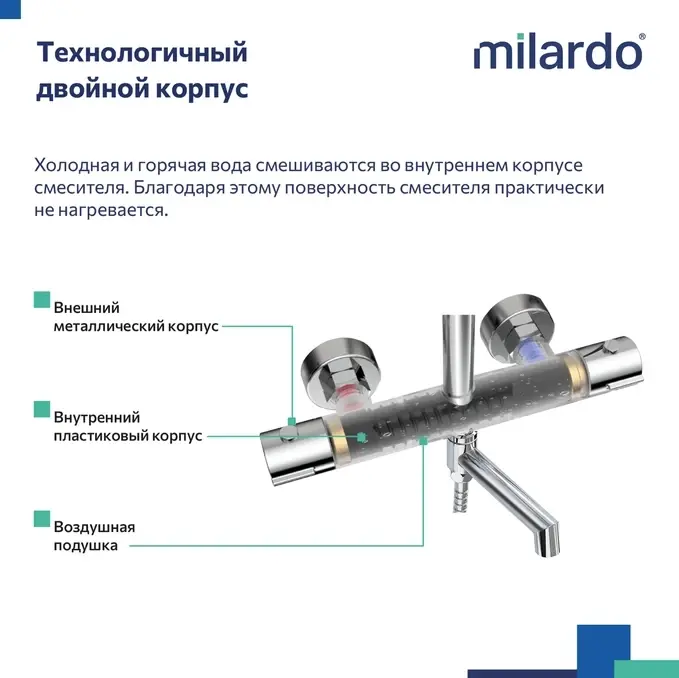 Технологичный двойной корпус

milardo®

Холодная и горячая вода смешиваются во внутреннем корпусе смесителя. Благодаря этому поверхность смесителя практически не нагревается.

Внешний металлический корпус

Внутренний пластиковый корпус

Воздушная подушка