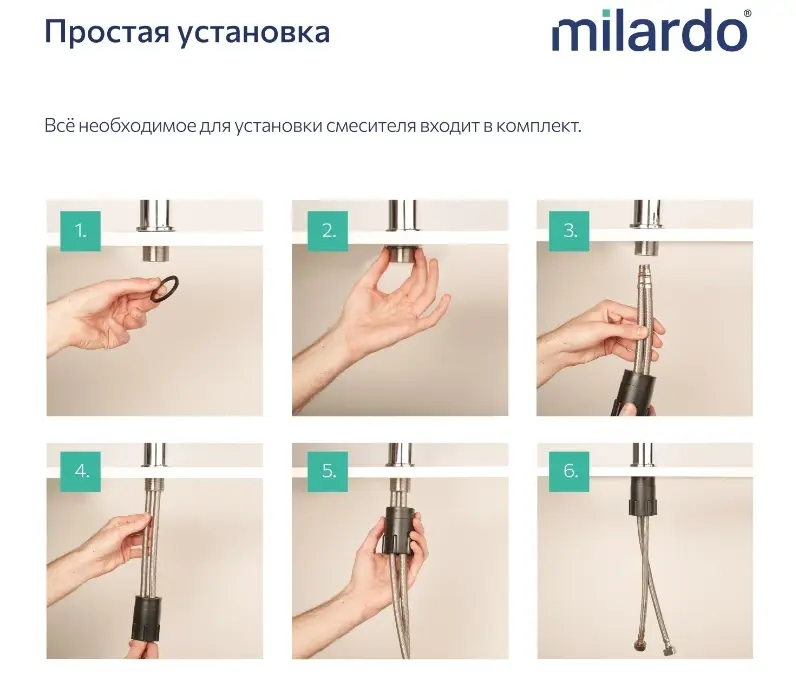 Простая установка

milardo®

Всё необходимое для установки смесителя входит в комплект.

1.

2.

3.

4.

5.

6.