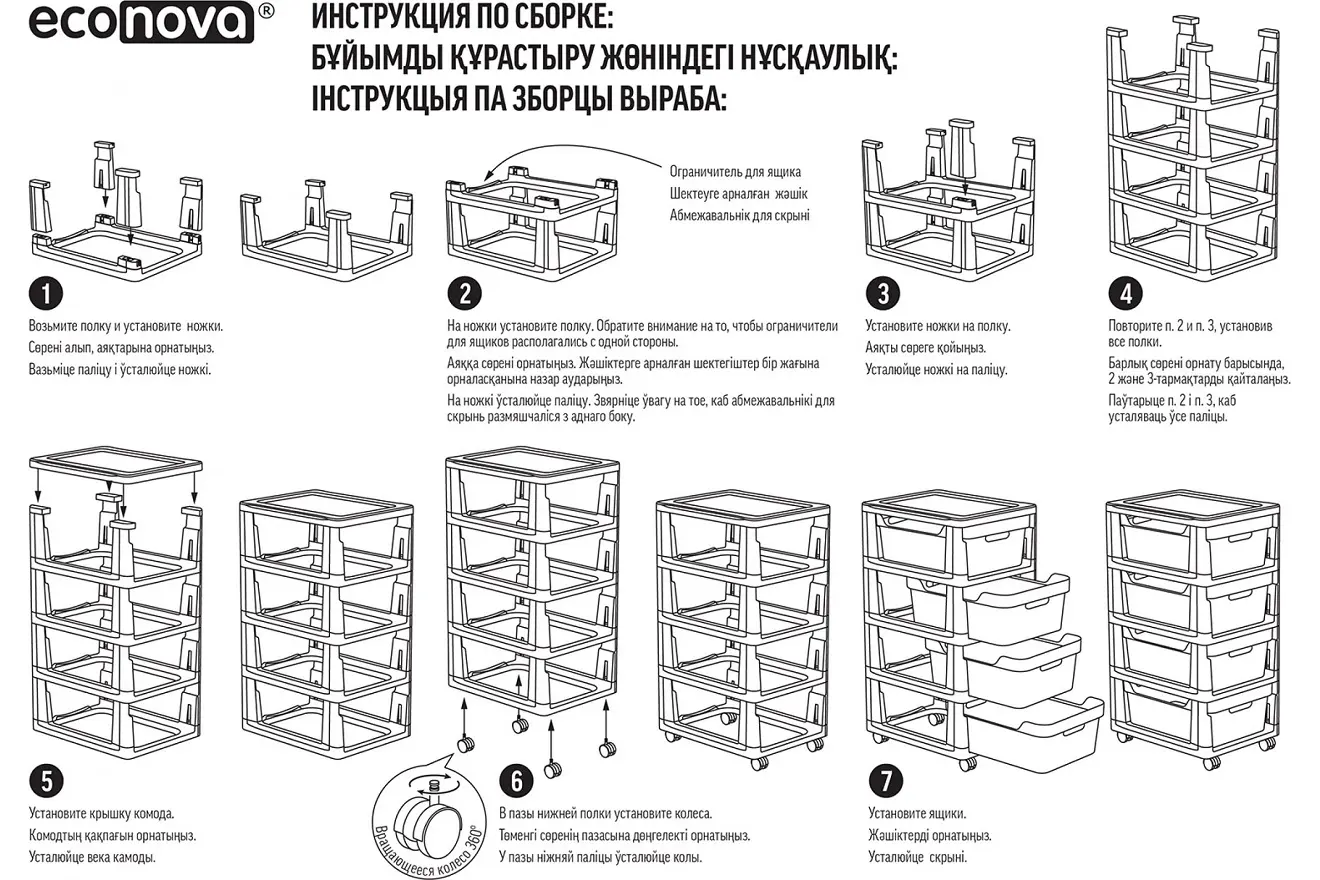 econova®

ИНСТРУКЦИЯ ПО СБОРКЕ:
БҰЙЫМДЫ ҚҰРАСТЫРУ ЖӨНІНДЕГІ НҰСҚАУЛЫҚ:
ІНСТРУКЦЫЯ ПА ЗБОРЦЫ ВЫРАБА:

Ограничитель для ящика
Шектеуге арналған жәшік
Абмежавальнік для скрыні

1
Возьмите полку и установите ножки.
Сөрені алып, аяқтарына орнатыңыз.
Вазьміце паліцу і ўсталюйце ножкі.

2
На ножки установите полку. Обратите внимание на то, чтобы ограничители для ящиков располагались с одной стороны.
Аяққа сөрені орнатыңыз. Жәшіктерге арналған шектегіштер бір жағына орналасқанына назар аударыңыз.
На ножкі ўсталюйце паліцу. Звярніце ўвагу на тое, каб абмежавальнікі для скрынь размяшчаліся з аднаго боку.

3
Установите ножки на полку.
Аяқты сөреге қойыңыз.
Усталюйце ножкі на паліцу.

4
Повторите п. 2 и п. 3, установив все полки.
Барлық сөрені орнату барысында, 2 және 3-тармақтарды қайталаңыз.
Паўтарыце п. 2 і п. 3, каб усталяваць ўсе паліцы.

5
Установите крышку комода.
Комодтың қақпағын орнатыңыз.
Усталюйце века камоды.

Вращающееся колесо 360°

6
В пазы нижней полки установите колеса.
Төменгі сөренің пазасына дөңгелекті орнатыңыз.
У пазы ніжняй паліцы ўсталюйце колы.

7
Установите ящики.
Жәшіктерді орнатыңыз.
Усталюйце скрыні.