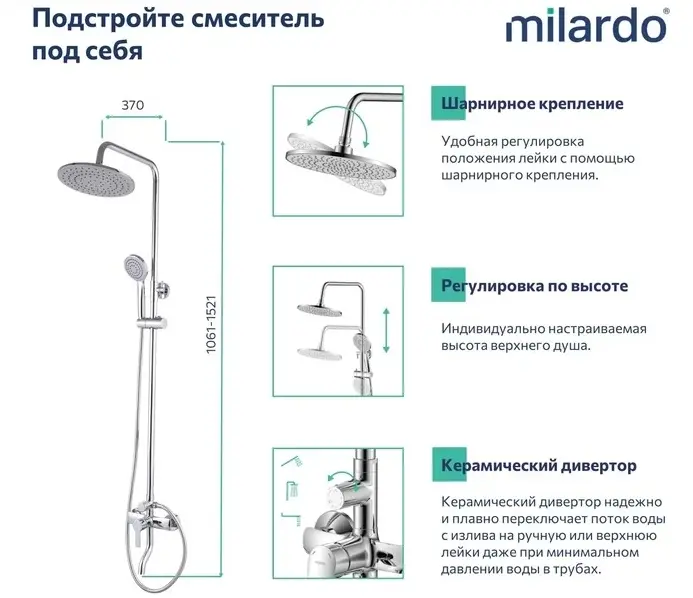 Подстройте смеситель под себя

milardo®

370

1061-1521

Шарнирное крепление

Удобная регулировка положения лейки с помощью шарнирного крепления.

Регулировка по высоте

Индивидуально настраиваемая высота верхнего душа.

Керамический дивертор

Керамический дивертор надежно и плавно переключает поток воды с излива на ручную или верхнюю лейки даже при минимальном давлении воды в трубах.