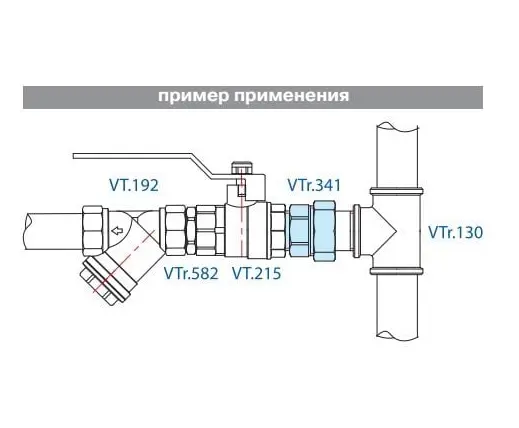 пример применения

VT.192

VTr.341

VTr.130

VTr.582

VT.215