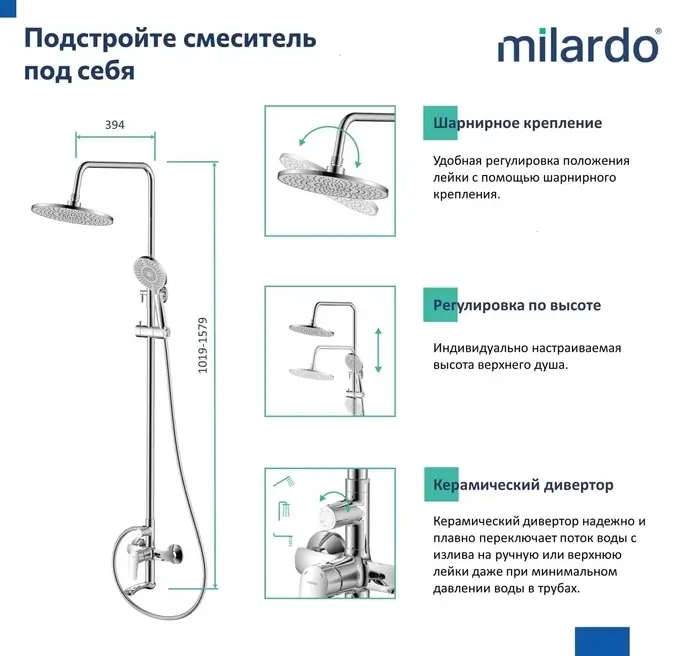 Подстройте смеситель под себя

milardo®

394

1019-1579

Шарнирное крепление

Удобная регулировка положения лейки с помощью шарнирного крепления.

Регулировка по высоте

Индивидуально настраиваемая высота верхнего душа.

Керамический дивертор

Керамический дивертор надежно и плавно переключает поток воды с излива на ручную или верхнюю лейки даже при минимальном давлении воды в трубах.