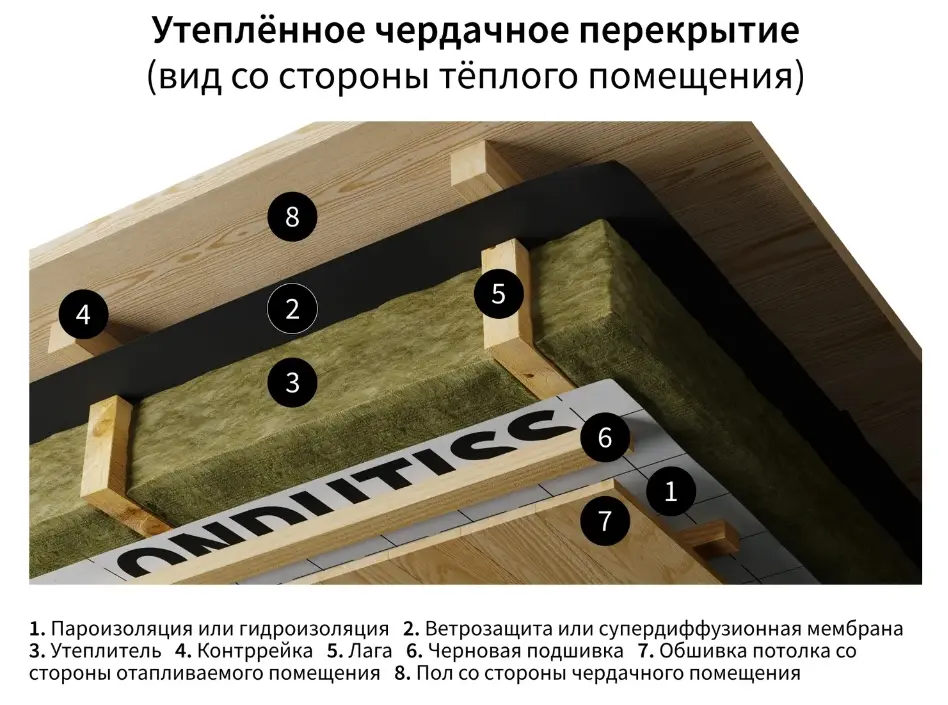 Утеплённое чердачное перекрытие
(вид со стороны тёплого помещения)

8
4
2
5
3
6
1
7
ONDUTISS

1. Пароизоляция или гидроизоляция 2. Ветрозащита или супердиффузионная мембрана 3. Утеплитель 4. Контррейка 5. Лага 6. Черновая подшивка 7. Обшивка потолка со стороны отапливаемого помещения 8. Пол со стороны чердачного помещения