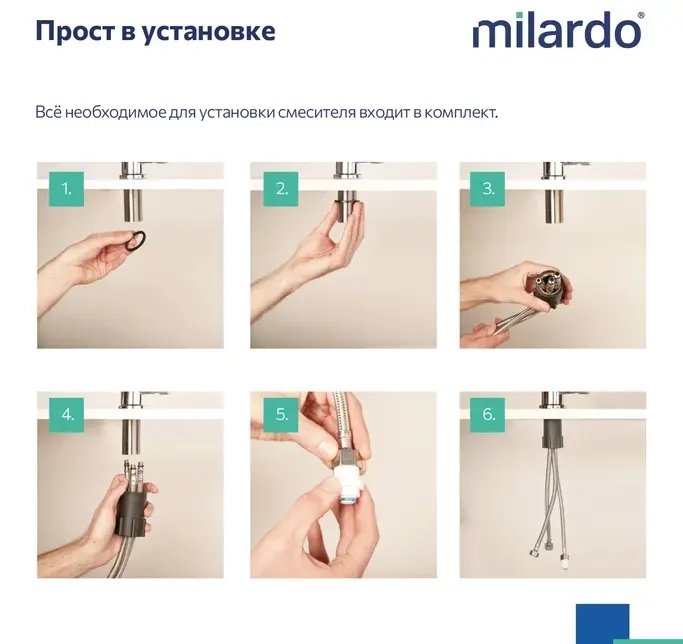 Прост в установке

milardo®

Всё необходимое для установки смесителя входит в комплект.

1.

2.

3.

4.

5.

6.