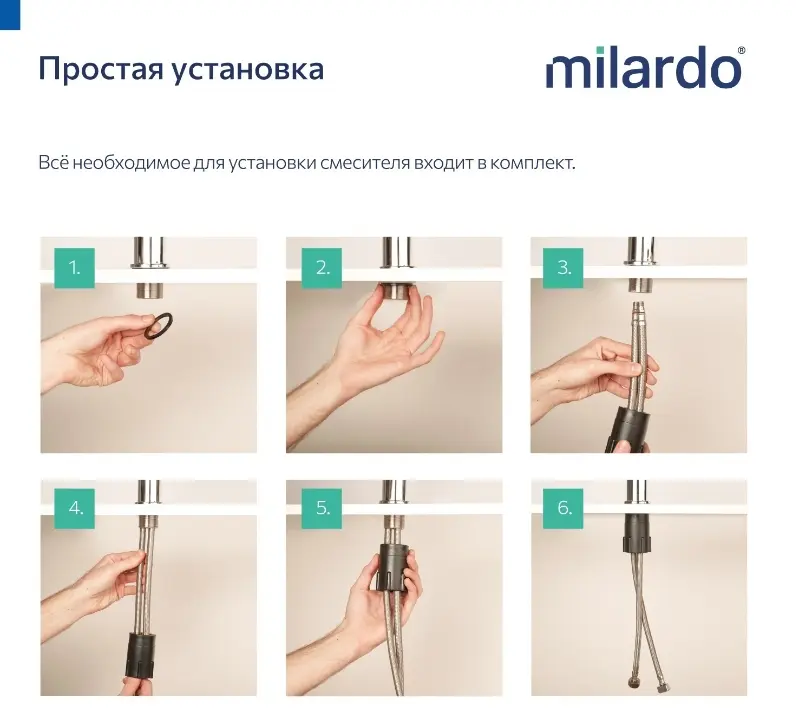 Простая установка

milardo®

Всё необходимое для установки смесителя входит в комплект.

1.

2.

3.

4.

5.

6.