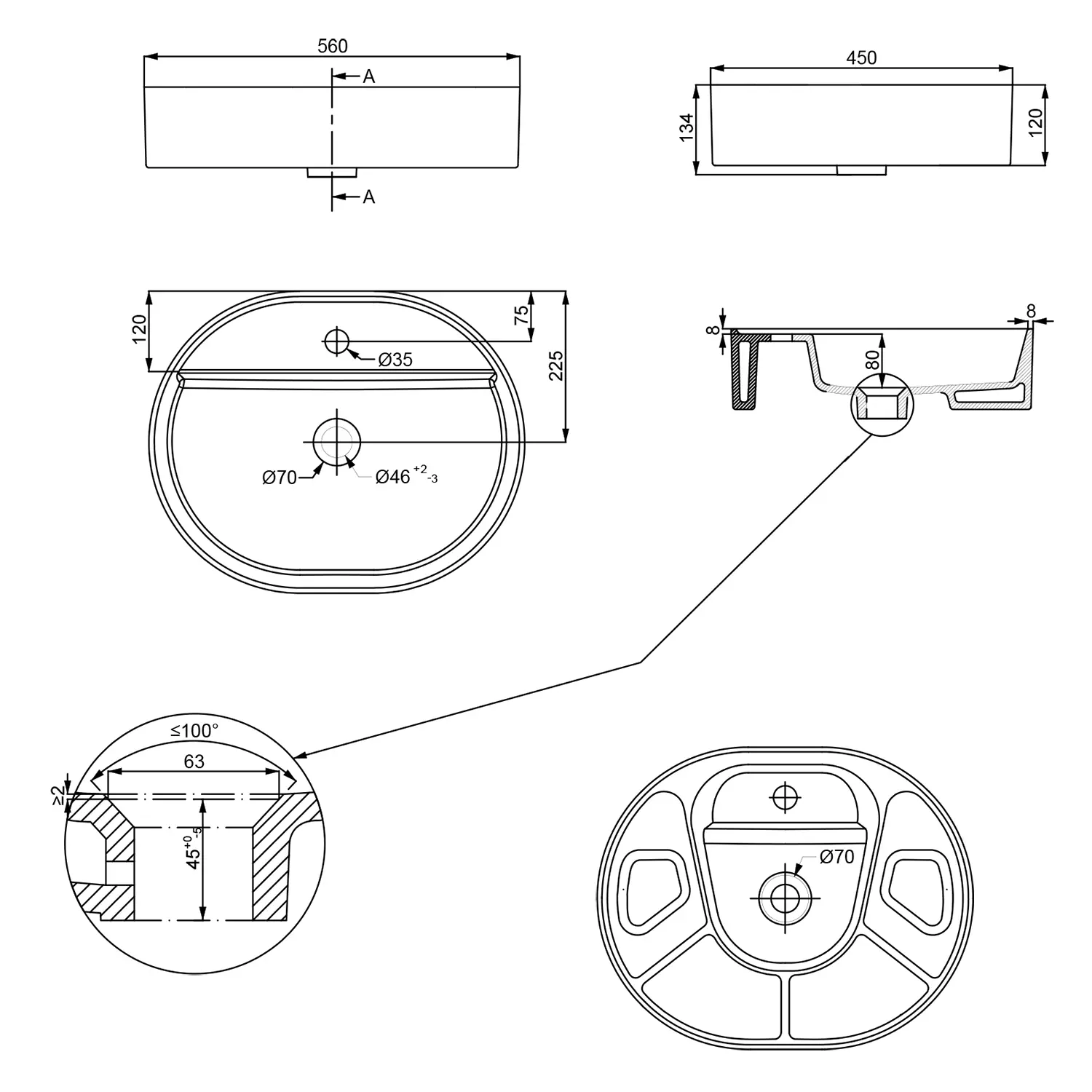 560

A

A

450

134

120

120

75

225

Ø35

Ø70

$Ø46^{+2}_{-3}$

8

8

80

≤100°

63

≥2

$45^{+0}_{-5}$

Ø70