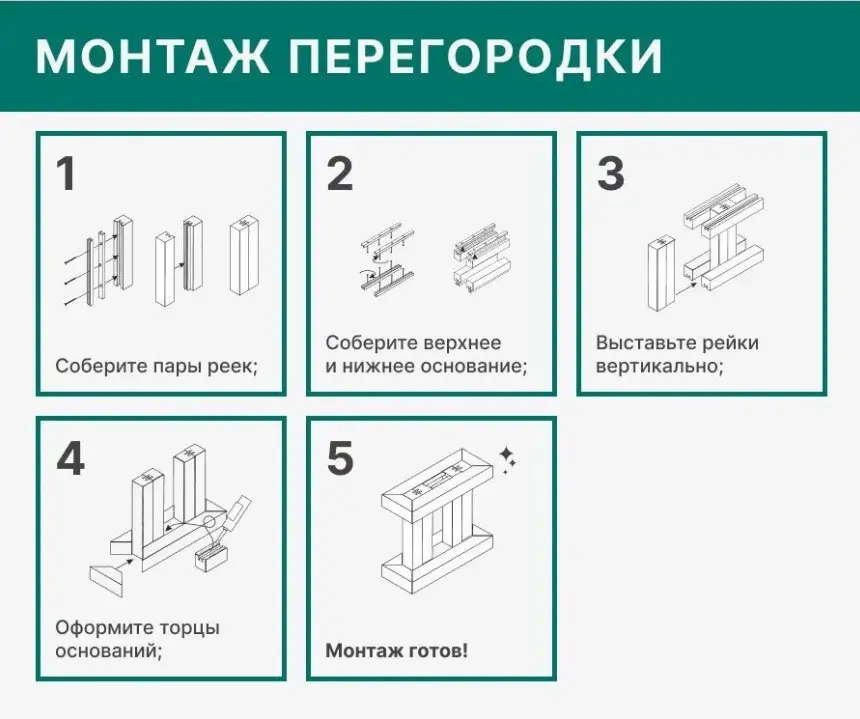 МОНТАЖ ПЕРЕГОРОДКИ

1

Соберите пары реек;

2

Соберите верхнее и нижнее основание;

3

Выставьте рейки вертикально;

4

Оформите торцы оснований;

5

Монтаж готов!