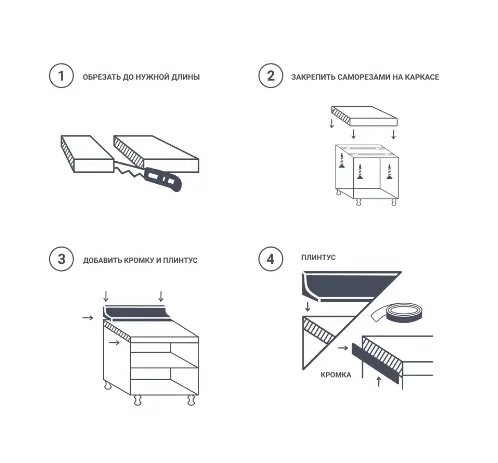 1 ОБРЕЗАТЬ ДО НУЖНОЙ ДЛИНЫ

2 ЗАКРЕПИТЬ САМОРЕЗАМИ НА КАРКАСЕ

3 ДОБАВИТЬ КРОМКУ И ПЛИНТУС

4 ПЛИНТУС

КРОМКА