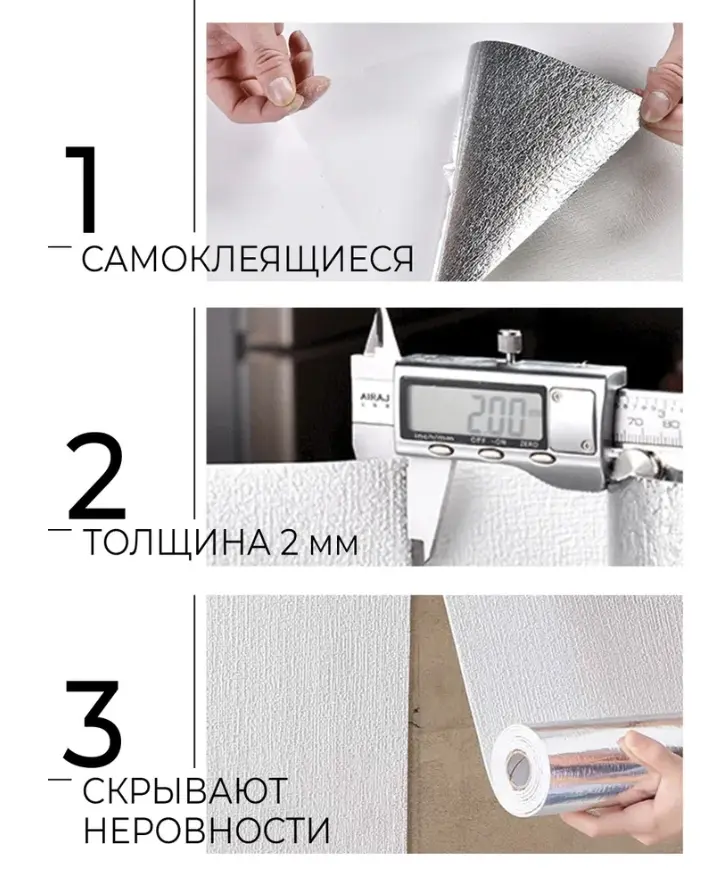 1
САМОКЛЕЯЩИЕСЯ

AIRAJ
2.00
OFF ON ZERO
70 80

2
ТОЛЩИНА 2 мм

3
СКРЫВАЮТ НЕРОВНОСТИ