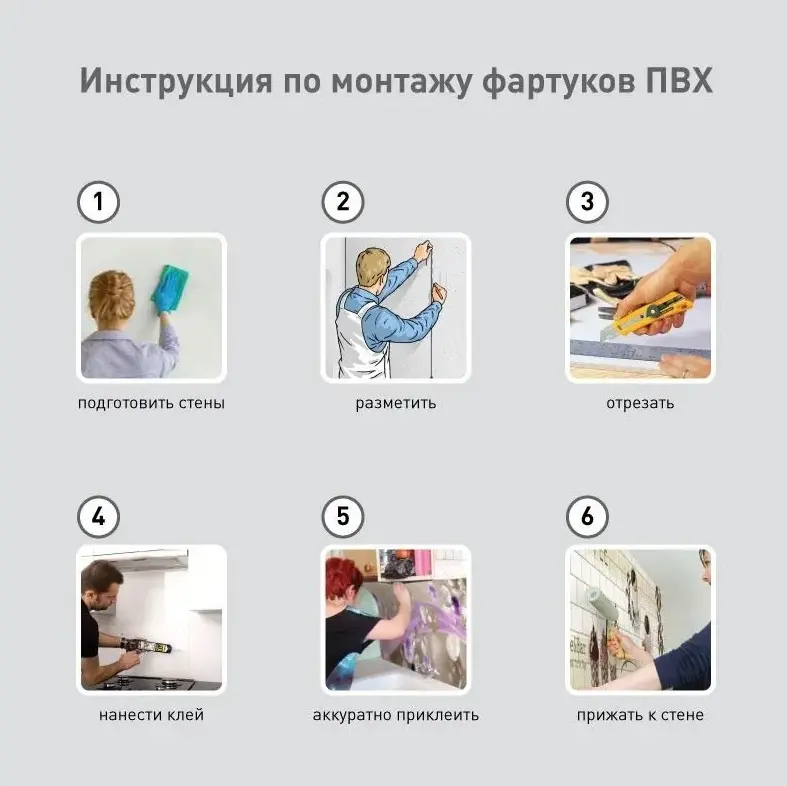 Инструкция по монтажу фартуков ПВХ

1
подготовить стены

2
разметить

3
отрезать

4
нанести клей

5
аккуратно приклеить

6
прижать к стене