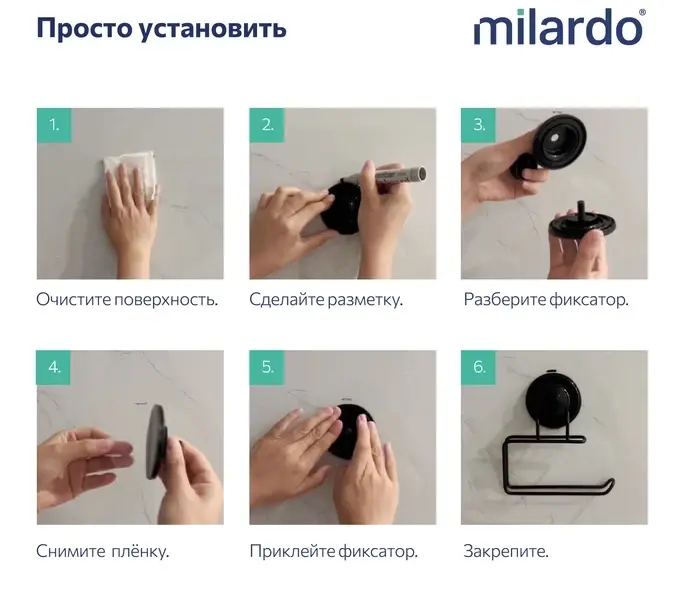 Просто установить

milardo®

1.

Очистите поверхность.

2.

Сделайте разметку.

3.

Разберите фиксатор.

4.

Снимите плёнку.

5.

Приклейте фиксатор.

6.

Закрепите.