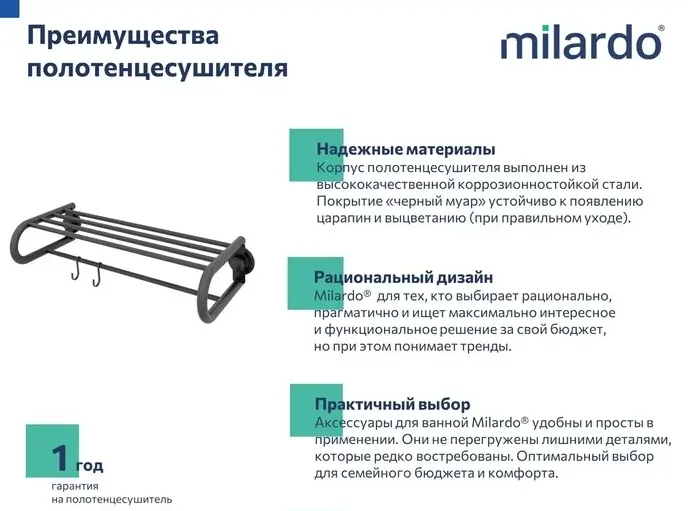 Преимущества полотенцесушителя

milardo®

Надежные материалы
Корпус полотенцесушителя выполнен из высококачественной коррозионностойкой стали. Покрытие «черный муар» устойчиво к появлению царапин и выцветанию (при правильном уходе).

Рациональный дизайн
Milardo® для тех, кто выбирает рационально, прагматично и ищет максимально интересное и функциональное решение за свой бюджет, но при этом понимает тренды.

Практичный выбор
Аксессуары для ванной Milardo® удобны и просты в применении. Они не перегружены лишними деталями, которые редко востребованы. Оптимальный выбор для семейного бюджета и комфорта.

1 год
гарантия
на полотенцесушитель