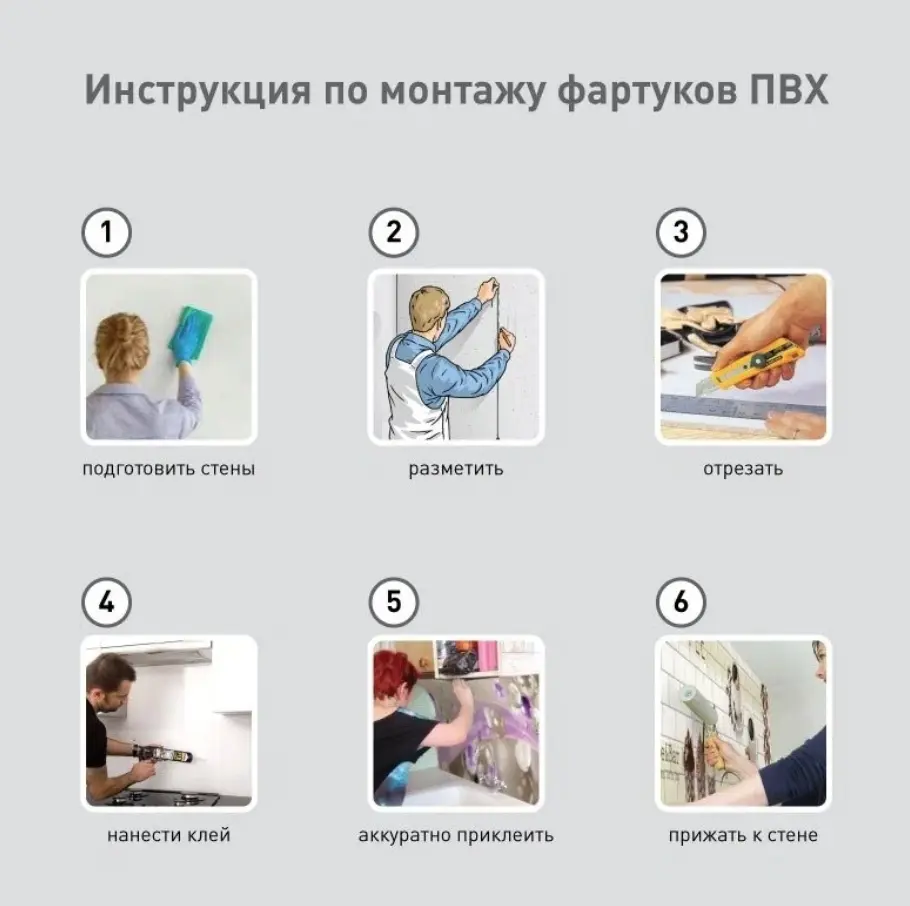 Инструкция по монтажу фартуков ПВХ

1
подготовить стены

2
разметить

3
отрезать

4
нанести клей

5
аккуратно приклеить

6
прижать к стене