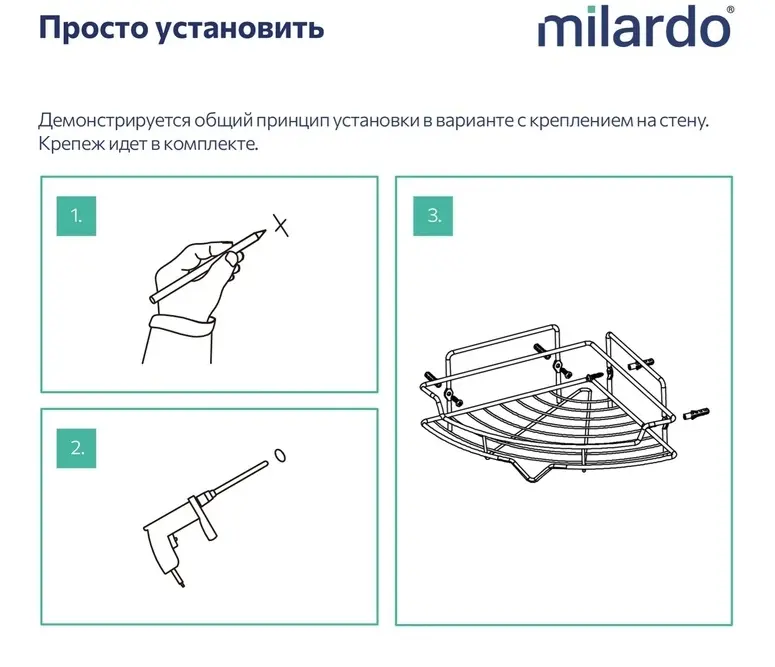 Просто установить

milardo®

Демонстрируется общий принцип установки в варианте с креплением на стену. Крепеж идет в комплекте.

1.

2.

3.