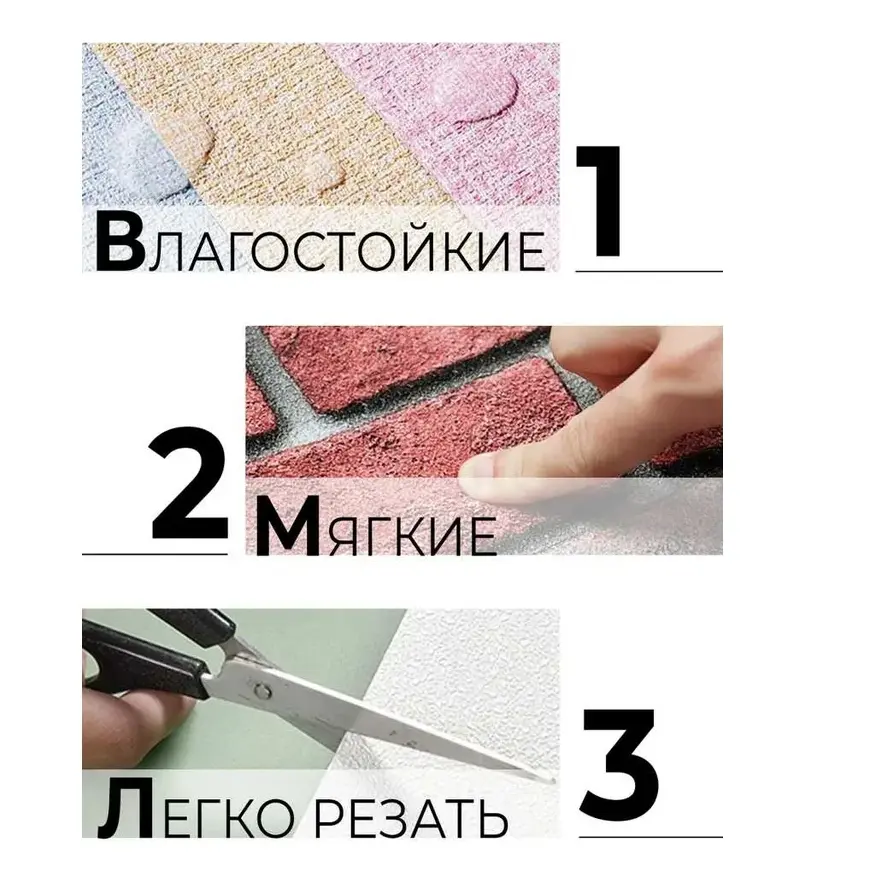 ВЛАГОСТОЙКИЕ 1

2 МЯГКИЕ

ЛЕГКО РЕЗАТЬ 3