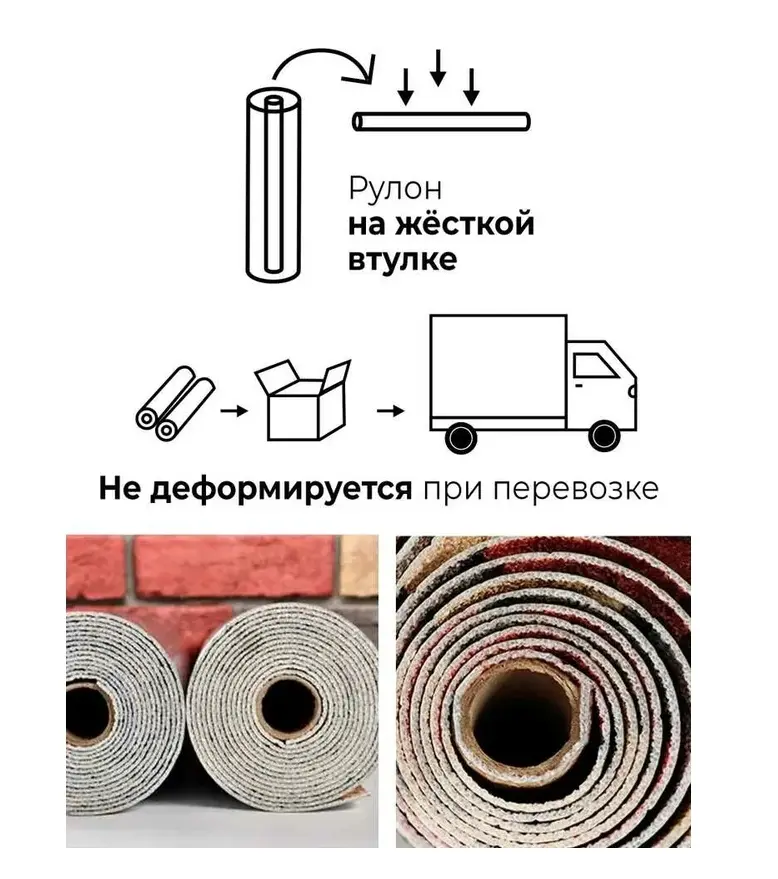 Рулон
на жёсткой
втулке

Не деформируется при перевозке