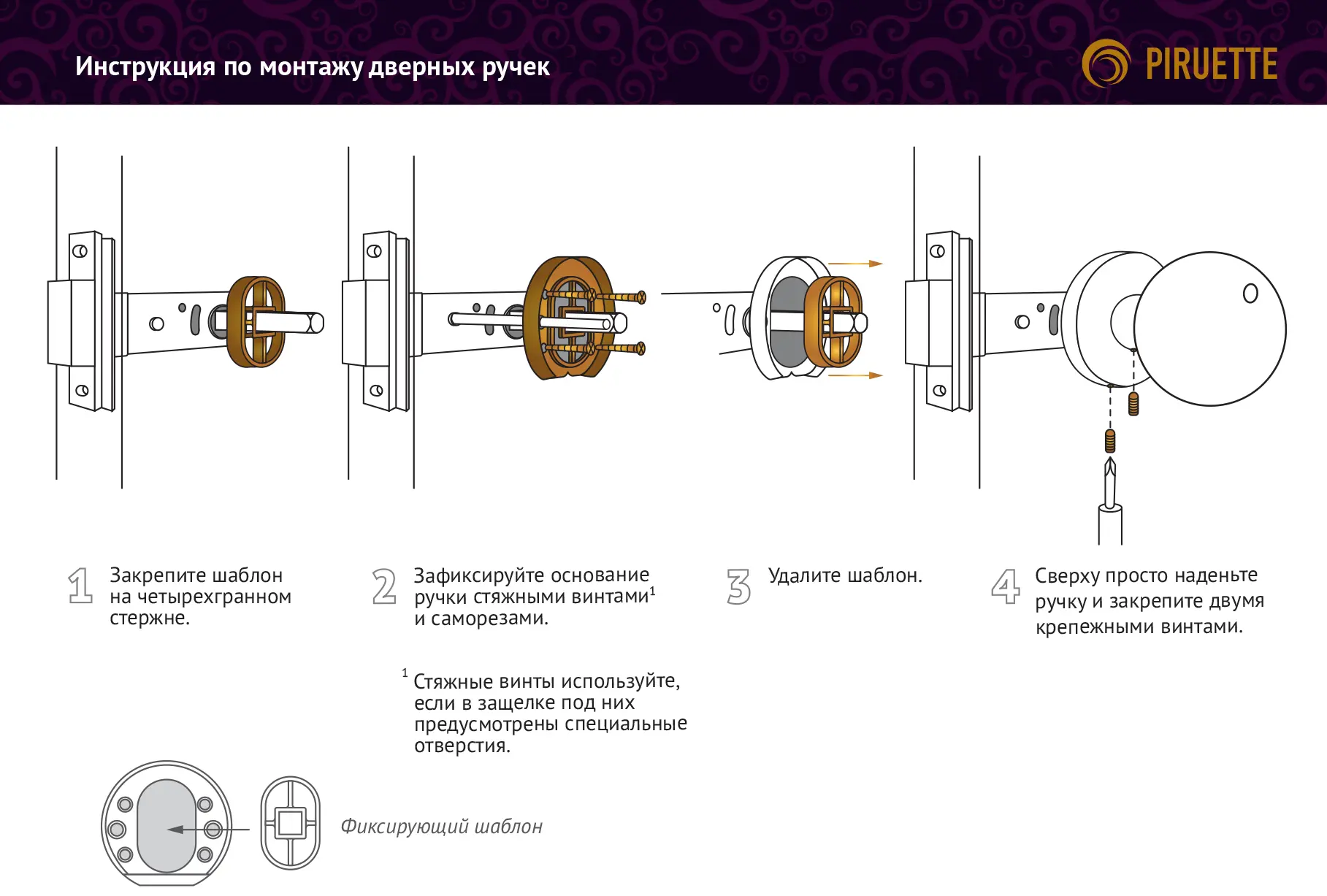 Инструкция по монтажу дверных ручек

PIRUETTE

1 Закрепите шаблон на четырехгранном стержне.

2 Зафиксируйте основание ручки стяжными винтами$^1$ и саморезами.

3 Удалите шаблон.

4 Сверху просто наденьте ручку и закрепите двумя крепежными винтами.

$^1$ Стяжные винты используйте, если в защелке под них предусмотрены специальные отверстия.

Фиксирующий шаблон