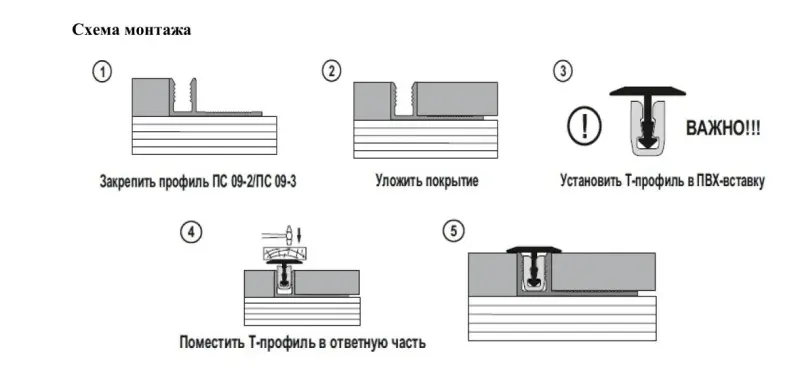 Схема монтажа

1

Закрепить профиль ПС 09-2/ПС 09-3

2

Уложить покрытие

3

!

ВАЖНО!!!

Установить Т-профиль в ПВХ-вставку

4

Поместить Т-профиль в ответную часть

5