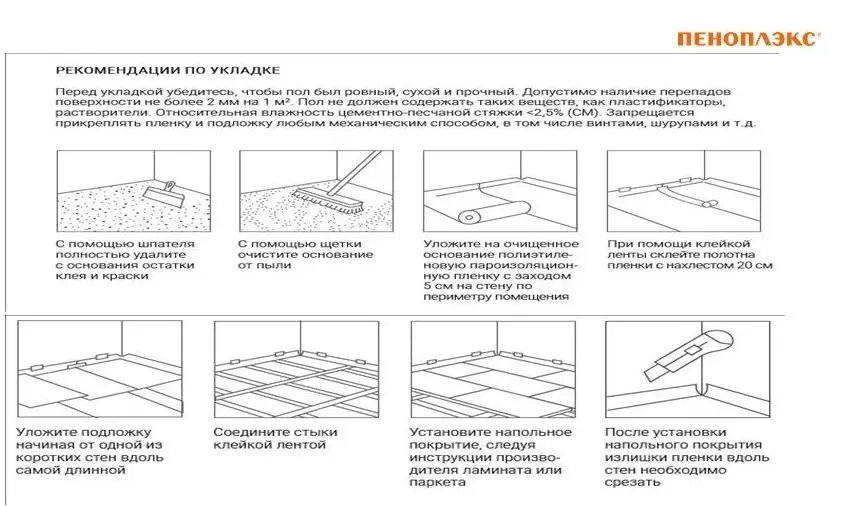 ПЕНОПЛЭКС®

РЕКОМЕНДАЦИИ ПО УКЛАДКЕ

Перед укладкой убедитесь, чтобы пол был ровный, сухой и прочный. Допустимо наличие перепадов поверхности не более 2 мм на 1 м². Пол не должен содержать таких веществ, как пластификаторы, растворители. Относительная влажность цементно-песчаной стяжки <2,5% (СМ). Запрещается прикреплять пленку и подложку любым механическим способом, в том числе винтами, шурупами и т.д.

С помощью шпателя полностью удалите с основания остатки клея и краски

С помощью щетки очистите основание от пыли

Уложите на очищенное основание полиэтиленовую пароизоляционную пленку с заходом 5 см на стену по периметру помещения

При помощи клейкой ленты склейте полотна пленки с нахлестом 20 см

Уложите подложку начиная от одной из коротких стен вдоль самой длинной

Соедините стыки клейкой лентой

Установите напольное покрытие, следуя инструкции производителя ламината или паркета

После установки напольного покрытия излишки пленки вдоль стен необходимо срезать