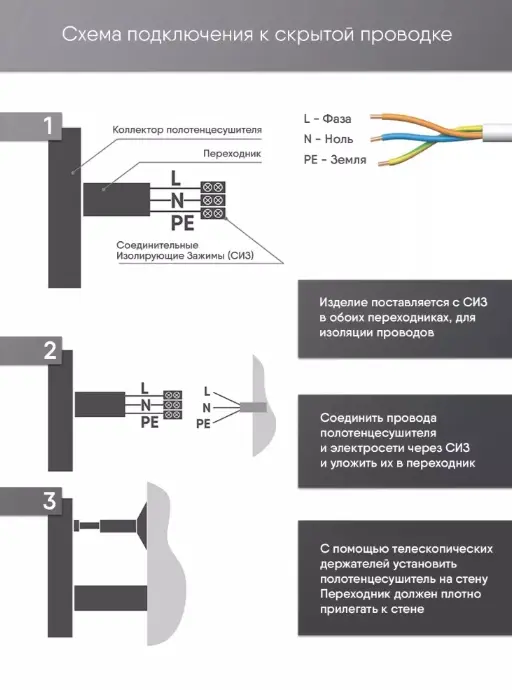 Схема подключения к скрытой проводке

1

Коллектор полотенцесушителя

Переходник

L
N
PE

Соединительные Изолирующие Зажимы (СИЗ)

L - Фаза
N - Ноль
PE - Земля

Изделие поставляется с СИЗ в обоих переходниках, для изоляции проводов

2

L
N
PE

L
N
PE

Соединить провода полотенцесушителя и электросети через СИЗ и уложить их в переходник

3

С помощью телескопических держателей установить полотенцесушитель на стену Переходник должен плотно прилегать к стене