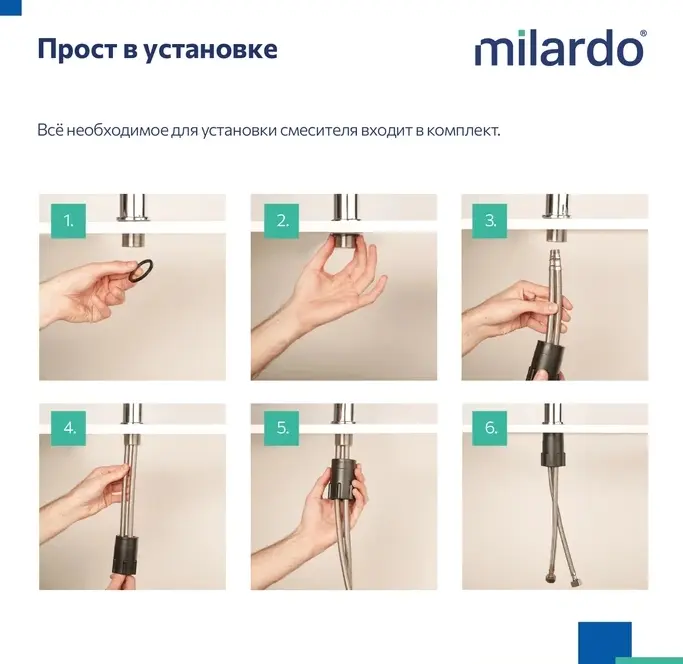 Прост в установке

milardo®

Всё необходимое для установки смесителя входит в комплект.

1.

2.

3.

4.

5.

6.