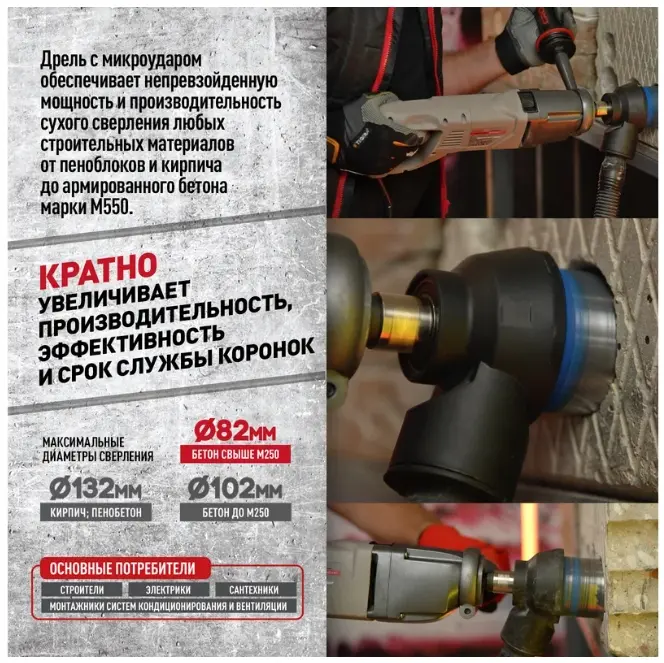 Дрель с микроударом обеспечивает непревзойденную мощность и производительность сухого сверления любых строительных материалов от пеноблоков и кирпича до армированного бетона марки М550.

КРАТНО
УВЕЛИЧИВАЕТ ПРОИЗВОДИТЕЛЬНОСТЬ, ЭФФЕКТИВНОСТЬ И СРОК СЛУЖБЫ КОРОНОК

МАКСИМАЛЬНЫЕ ДИАМЕТРЫ СВЕРЛЕНИЯ

Ø82мм
БЕТОН СВЫШЕ М250

Ø132мм
КИРПИЧ; ПЕНОБЕТОН

Ø102мм
БЕТОН ДО М250

ОСНОВНЫЕ ПОТРЕБИТЕЛИ
СТРОИТЕЛИ
ЭЛЕКТРИКИ
САНТЕХНИКИ
МОНТАЖНИКИ СИСТЕМ КОНДИЦИОНИРОВАНИЯ И ВЕНТИЛЯЦИИ