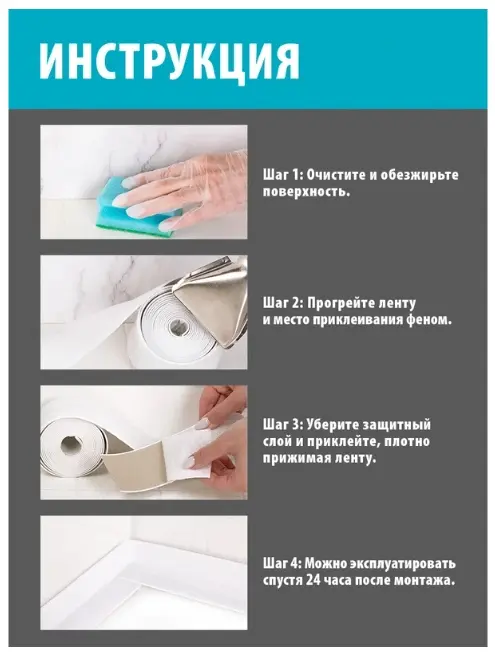 ИНСТРУКЦИЯ

Шаг 1: Очистите и обезжирьте поверхность.

Шаг 2: Прогрейте ленту и место приклеивания феном.

Шаг 3: Уберите защитный слой и приклейте, плотно прижимая ленту.

Шаг 4: Можно эксплуатировать спустя 24 часа после монтажа.