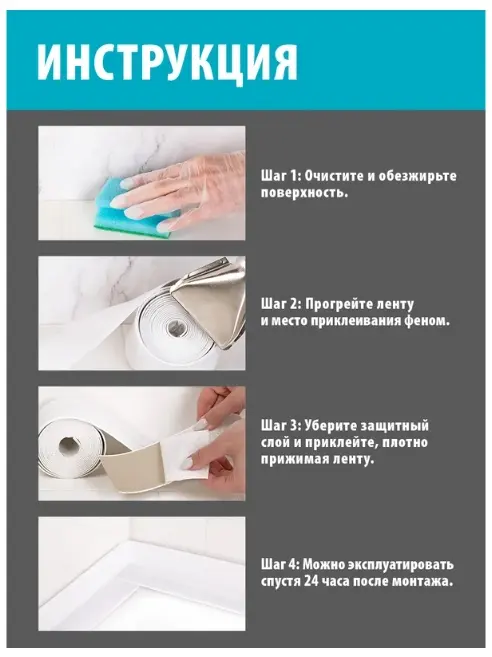 ИНСТРУКЦИЯ

Шаг 1: Очистите и обезжирьте поверхность.

Шаг 2: Прогрейте ленту и место приклеивания феном.

Шаг 3: Уберите защитный слой и приклейте, плотно прижимая ленту.

Шаг 4: Можно эксплуатировать спустя 24 часа после монтажа.