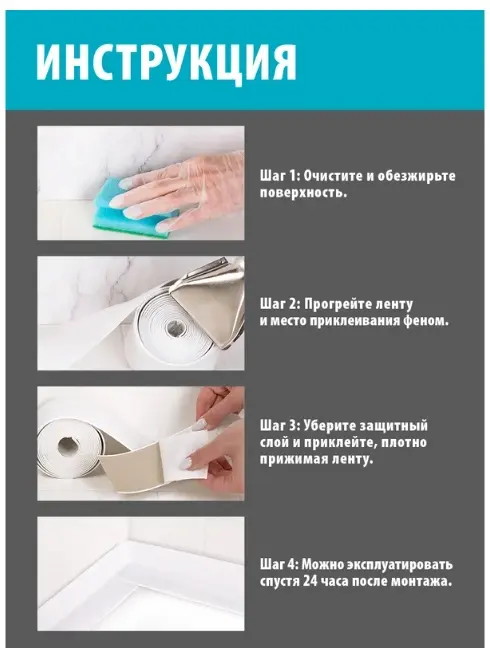 ИНСТРУКЦИЯ

Шаг 1: Очистите и обезжирьте поверхность.

Шаг 2: Прогрейте ленту и место приклеивания феном.

Шаг 3: Уберите защитный слой и приклейте, плотно прижимая ленту.

Шаг 4: Можно эксплуатировать спустя 24 часа после монтажа.