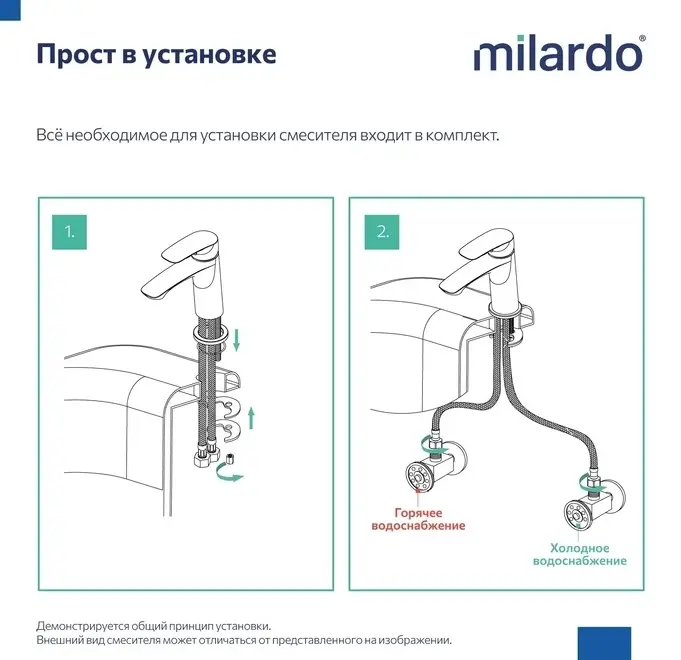 Прост в установке

milardo®

Всё необходимое для установки смесителя входит в комплект.

1.

2.

Горячее водоснабжение

Холодное водоснабжение

Демонстрируется общий принцип установки.
Внешний вид смесителя может отличаться от представленного на изображении.