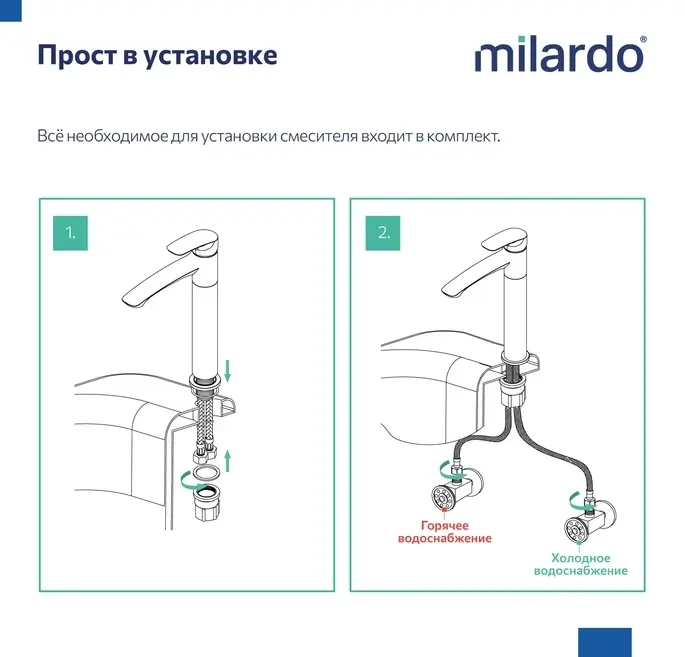 Прост в установке

milardo®

Всё необходимое для установки смесителя входит в комплект.

1.

2.

Горячее водоснабжение

Холодное водоснабжение