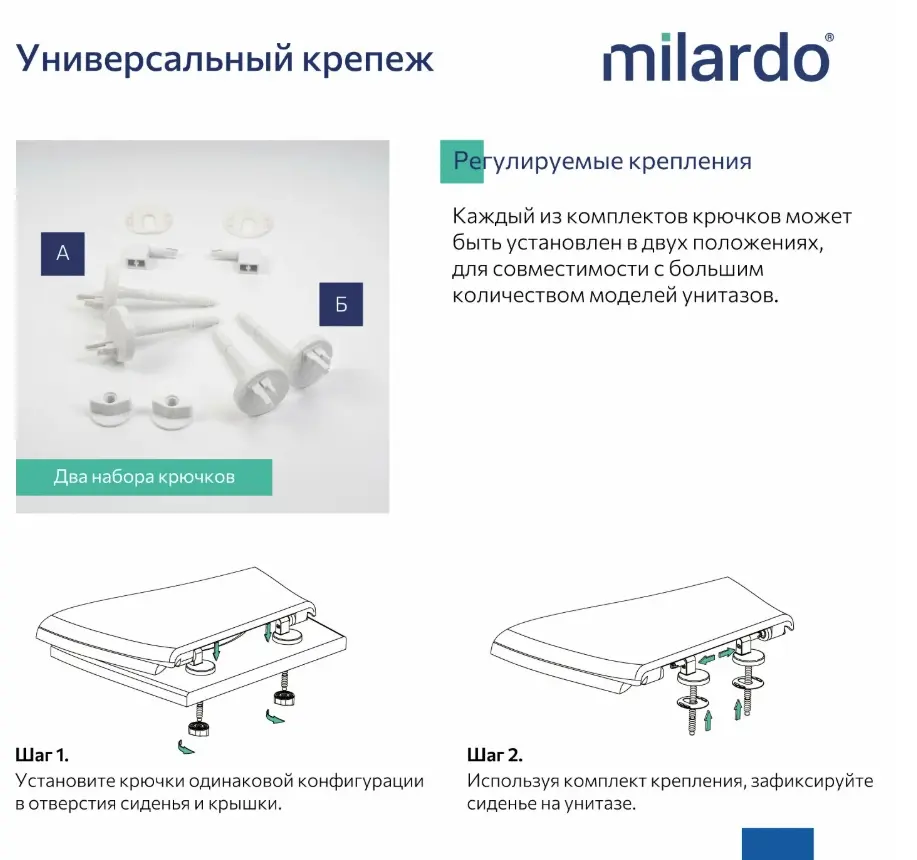 Универсальный крепеж

milardo®

А

Б

Два набора крючков

Регулируемые крепления

Каждый из комплектов крючков может быть установлен в двух положениях, для совместимости с большим количеством моделей унитазов.

Шаг 1.
Установите крючки одинаковой конфигурации в отверстия сиденья и крышки.

Шаг 2.
Используя комплект крепления, зафиксируйте сиденье на унитазе.