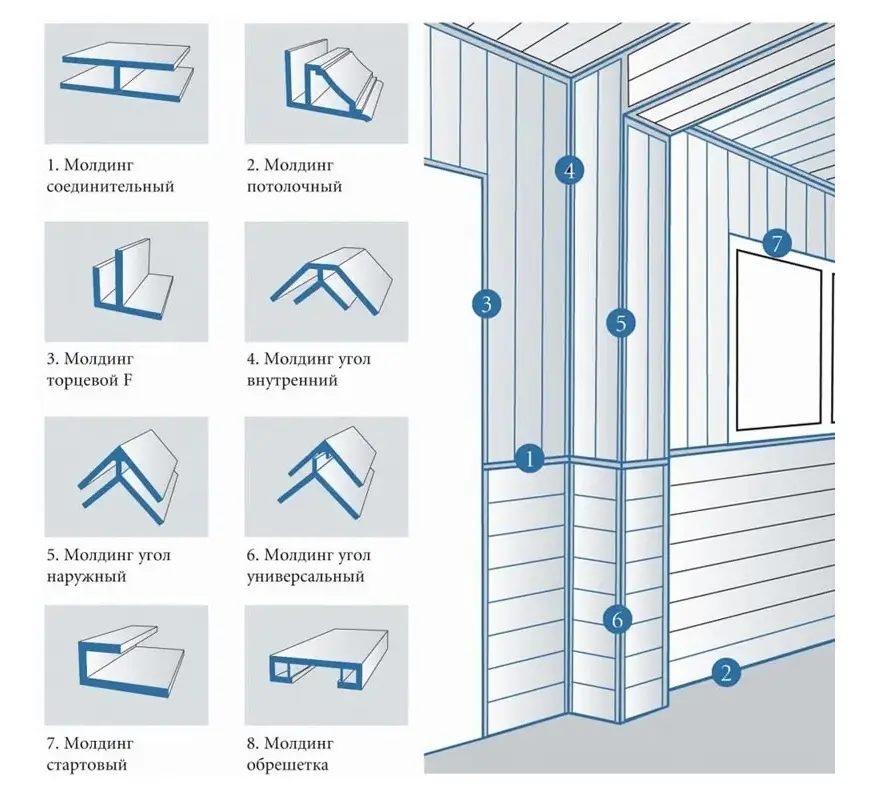 1. Молдинг соединительный

2. Молдинг потолочный

3. Молдинг торцевой F

4. Молдинг угол внутренний

5. Молдинг угол наружный

6. Молдинг угол универсальный

7. Молдинг стартовый

8. Молдинг обрешетка

4

7

3

5

1

6

2