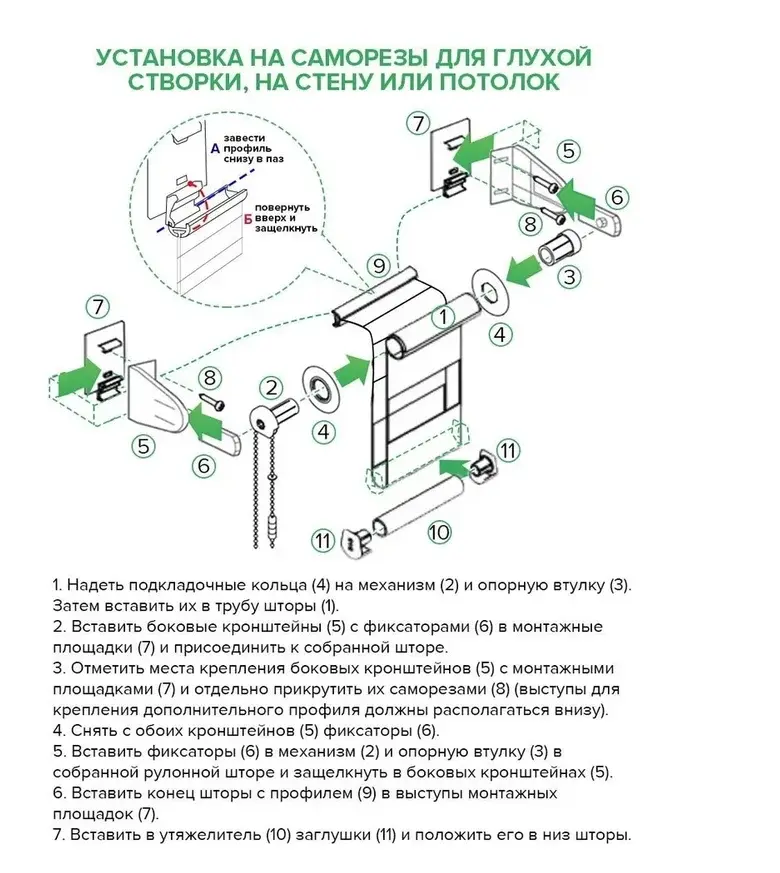 УСТАНОВКА НА САМОРЕЗЫ ДЛЯ ГЛУХОЙ СТВОРКИ, НА СТЕНУ ИЛИ ПОТОЛОК

А завести профиль снизу в паз

Б повернуть вверх и защелкнуть

7
5
6
8
3
9
1
4
7
8
2
4
5
6
11
11
10

1. Надеть подкладочные кольца (4) на механизм (2) и опорную втулку (3). Затем вставить их в трубу шторы (1).
2. Вставить боковые кронштейны (5) с фиксаторами (6) в монтажные площадки (7) и присоединить к собранной шторе.
3. Отметить места крепления боковых кронштейнов (5) с монтажными площадками (7) и отдельно прикрутить их саморезами (8) (выступы для крепления дополнительного профиля должны располагаться внизу).
4. Снять с обоих кронштейнов (5) фиксаторы (6).
5. Вставить фиксаторы (6) в механизм (2) и опорную втулку (3) в собранной рулонной шторе и защелкнуть в боковых кронштейнах (5).
6. Вставить конец шторы с профилем (9) в выступы монтажных площадок (7).
7. Вставить в утяжелитель (10) заглушки (11) и положить его в низ шторы.