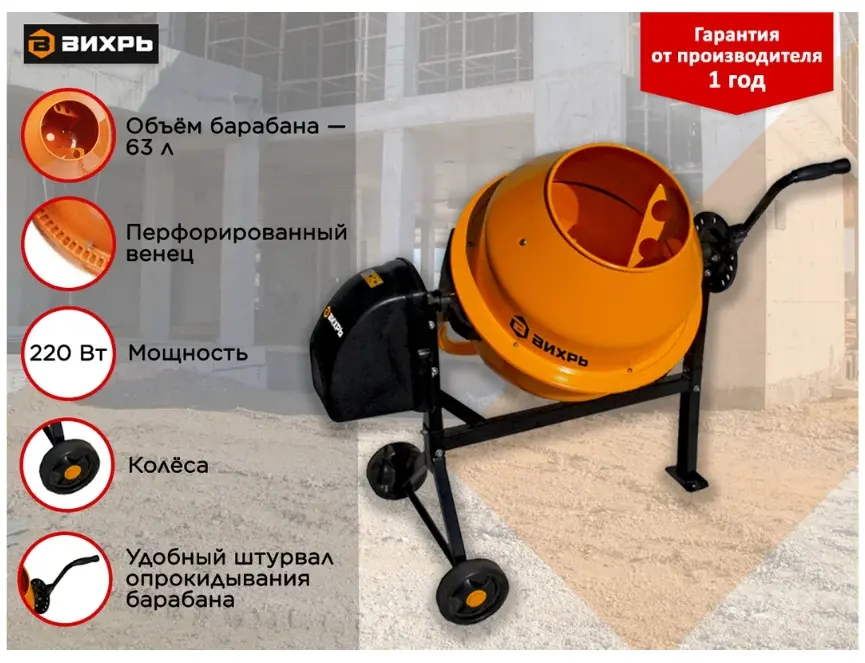 ВИХРЬ

Гарантия от производителя 1 год

Объём барабана — 63 л

Перфорированный венец

220 Вт

Мощность

Колёса

Удобный штурвал опрокидывания барабана

ВИХРЬ

ВИХРЬ