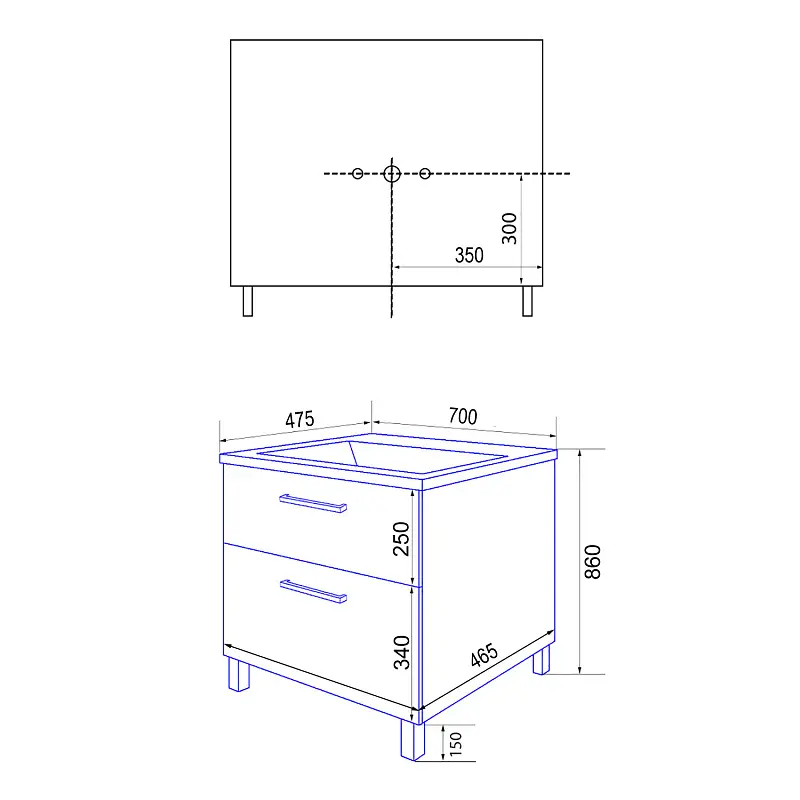 300
350
475
700
250
860
340
465
150