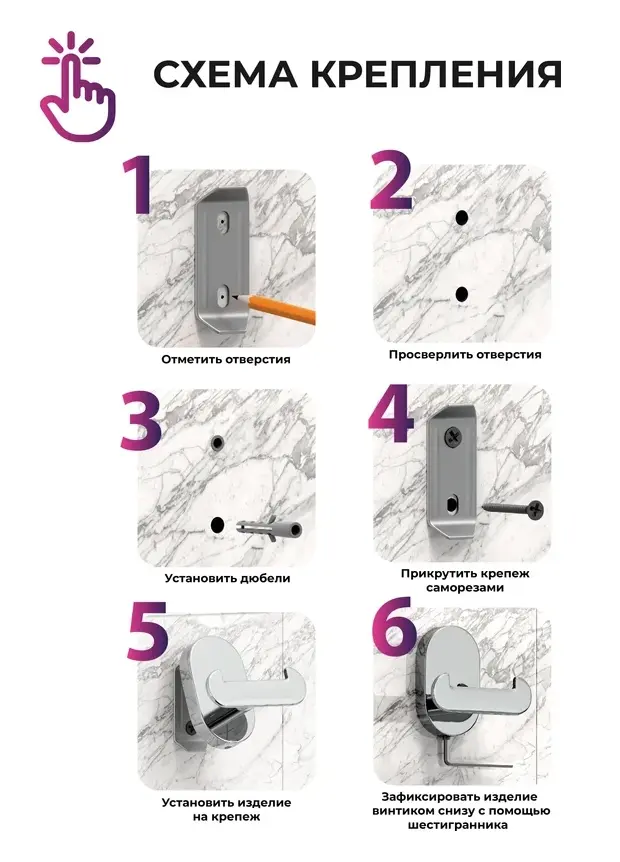 СХЕМА КРЕПЛЕНИЯ

1

Отметить отверстия

2

Просверлить отверстия

3

Установить дюбели

4

Прикрутить крепеж саморезами

5

Установить изделие на крепеж

6

Зафиксировать изделие винтиком снизу с помощью шестигранника