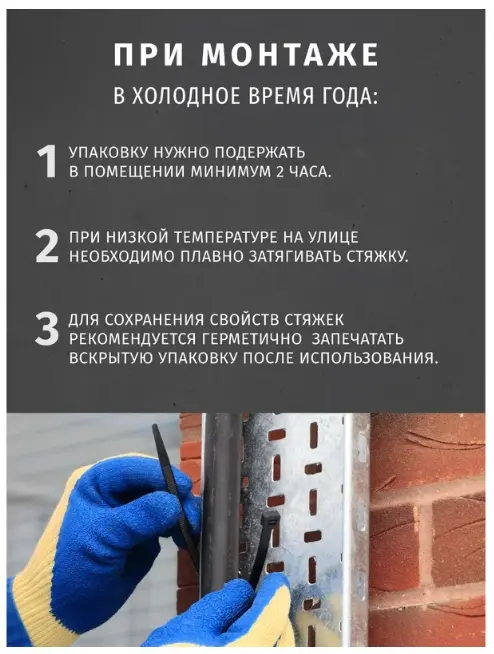 ПРИ МОНТАЖЕ

В ХОЛОДНОЕ ВРЕМЯ ГОДА:

1 УПАКОВКУ НУЖНО ПОДЕРЖАТЬ В ПОМЕЩЕНИИ МИНИМУМ 2 ЧАСА.

2 ПРИ НИЗКОЙ ТЕМПЕРАТУРЕ НА УЛИЦЕ НЕОБХОДИМО ПЛАВНО ЗАТЯГИВАТЬ СТЯЖКУ.

3 ДЛЯ СОХРАНЕНИЯ СВОЙСТВ СТЯЖЕК РЕКОМЕНДУЕТСЯ ГЕРМЕТИЧНО ЗАПЕЧАТАТЬ ВСКРЫТУЮ УПАКОВКУ ПОСЛЕ ИСПОЛЬЗОВАНИЯ.