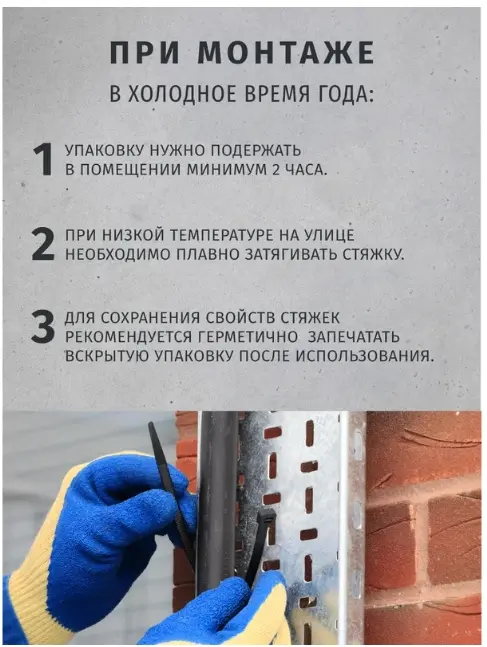 ПРИ МОНТАЖЕ

В ХОЛОДНОЕ ВРЕМЯ ГОДА:

1 УПАКОВКУ НУЖНО ПОДЕРЖАТЬ В ПОМЕЩЕНИИ МИНИМУМ 2 ЧАСА.

2 ПРИ НИЗКОЙ ТЕМПЕРАТУРЕ НА УЛИЦЕ НЕОБХОДИМО ПЛАВНО ЗАТЯГИВАТЬ СТЯЖКУ.

3 ДЛЯ СОХРАНЕНИЯ СВОЙСТВ СТЯЖЕК РЕКОМЕНДУЕТСЯ ГЕРМЕТИЧНО ЗАПЕЧАТАТЬ ВСКРЫТУЮ УПАКОВКУ ПОСЛЕ ИСПОЛЬЗОВАНИЯ.