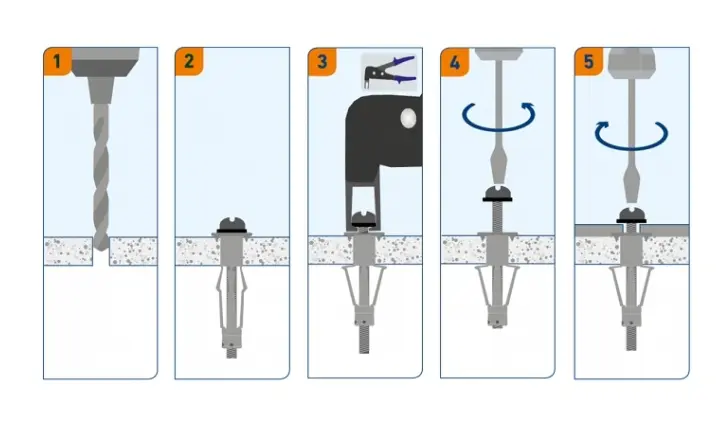 1
2
3
4
5