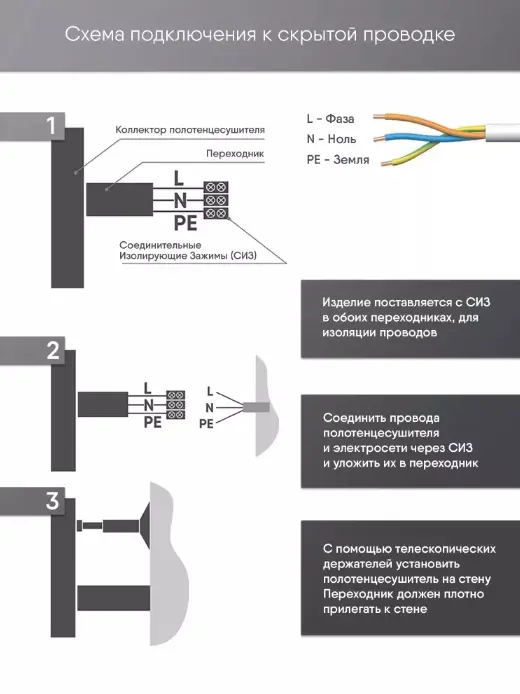 Схема подключения к скрытой проводке

1

Коллектор полотенцесушителя

Переходник

L

N

PE

Соединительные Изолирующие Зажимы (СИЗ)

L - Фаза

N - Ноль

PE - Земля

Изделие поставляется с СИЗ в обоих переходниках, для изоляции проводов

2

L

N

PE

L

N

PE

Соединить провода полотенцесушителя и электросети через СИЗ и уложить их в переходник

3

С помощью телескопических держателей установить полотенцесушитель на стену Переходник должен плотно прилегать к стене