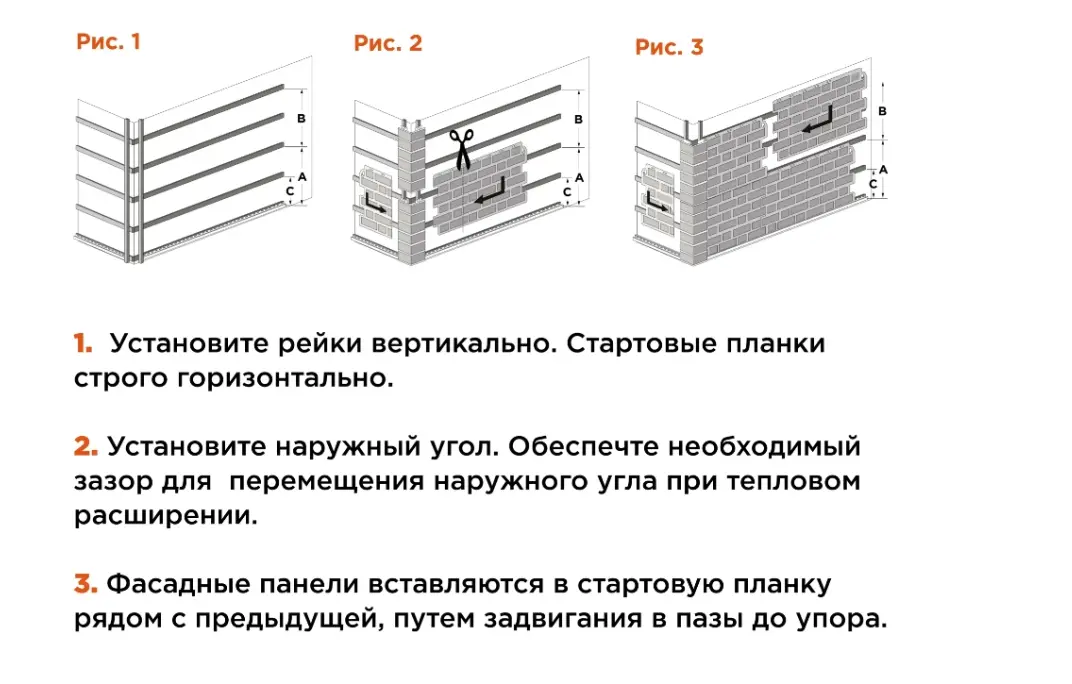 Рис. 1

B
A
C

Рис. 2

B
A
C

Рис. 3

B
A
C

1. Установите рейки вертикально. Стартовые планки строго горизонтально.

2. Установите наружный угол. Обеспечте необходимый зазор для  перемещения наружного угла при тепловом расширении.

3. Фасадные панели вставляются в стартовую планку рядом с предыдущей, путем задвигания в пазы до упора.