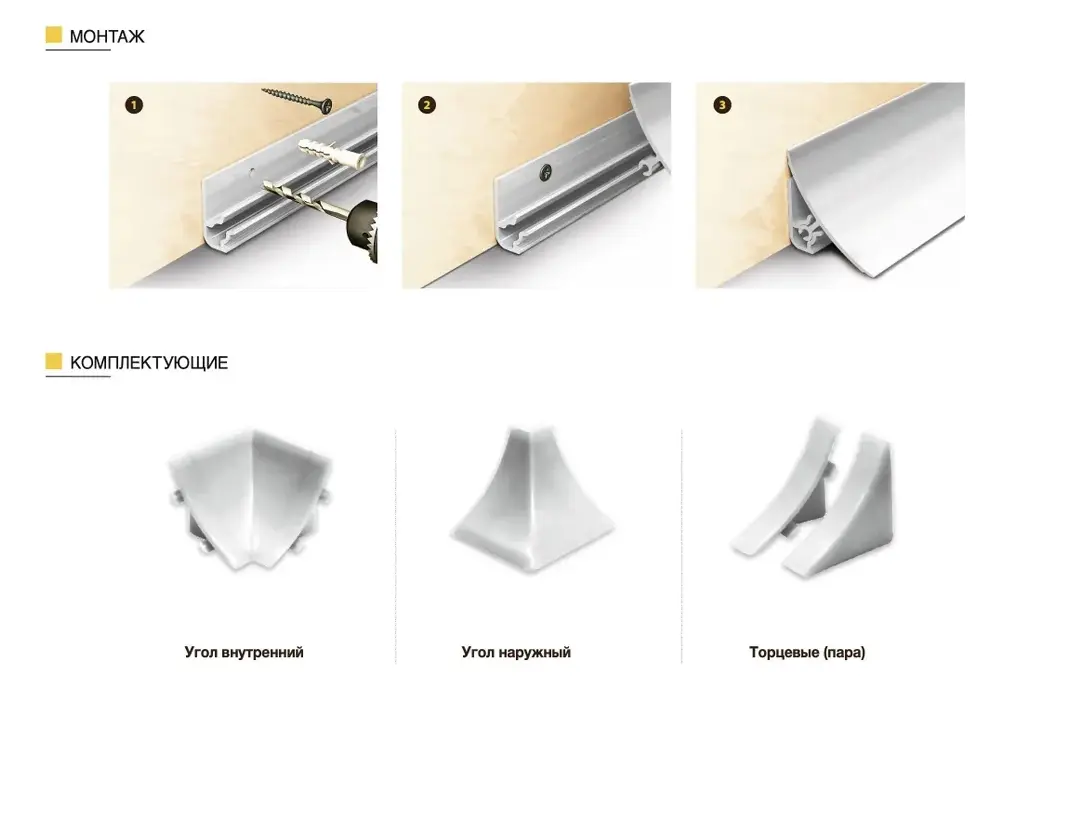 МОНТАЖ

1

2

3

КОМПЛЕКТУЮЩИЕ

Угол внутренний

Угол наружный

Торцевые (пара)