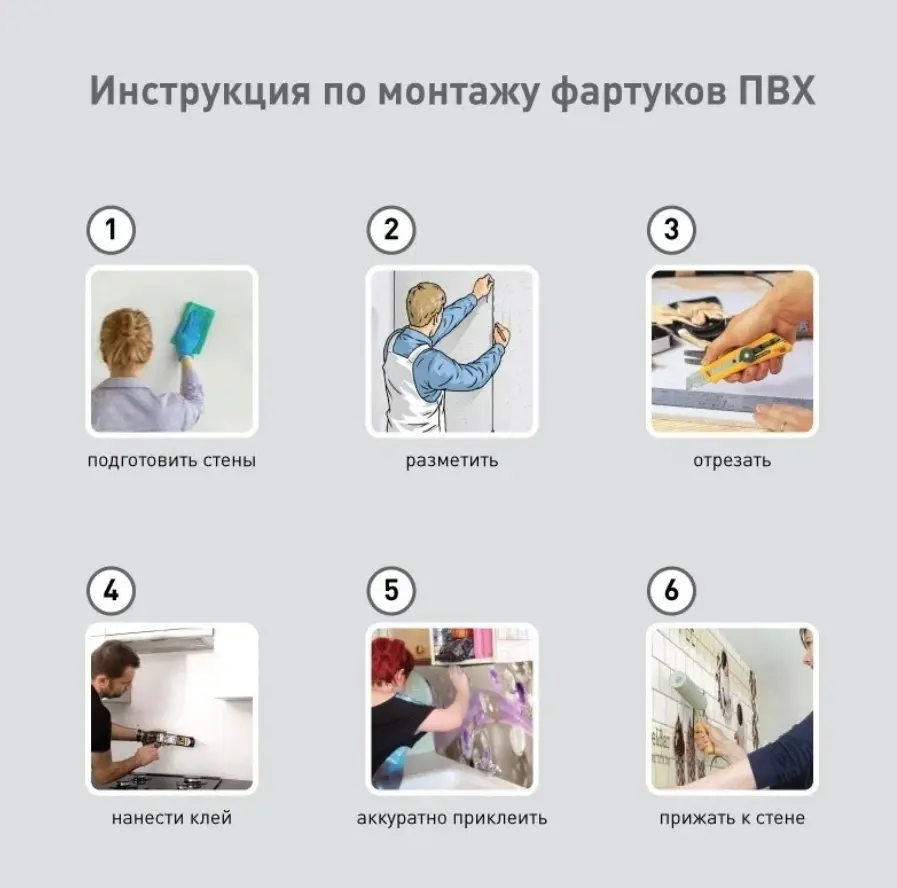 Инструкция по монтажу фартуков ПВХ

1

подготовить стены

2

разметить

3

отрезать

4

нанести клей

5

аккуратно приклеить

6

прижать к стене