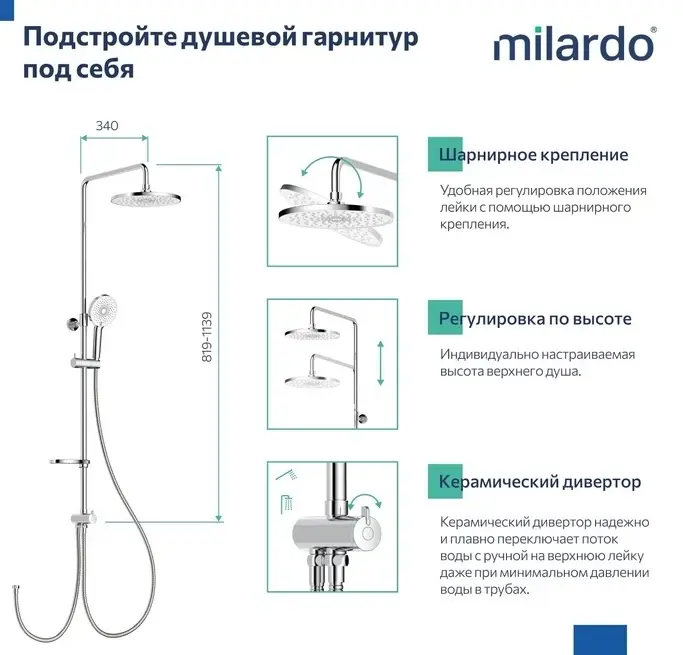 Подстройте душевой гарнитур под себя

milardo®

340

819-1139

Шарнирное крепление

Удобная регулировка положения лейки с помощью шарнирного крепления.

Регулировка по высоте

Индивидуально настраиваемая высота верхнего душа.

Керамический дивертор

Керамический дивертор надежно и плавно переключает поток воды с ручной на верхнюю лейку даже при минимальном давлении воды в трубах.