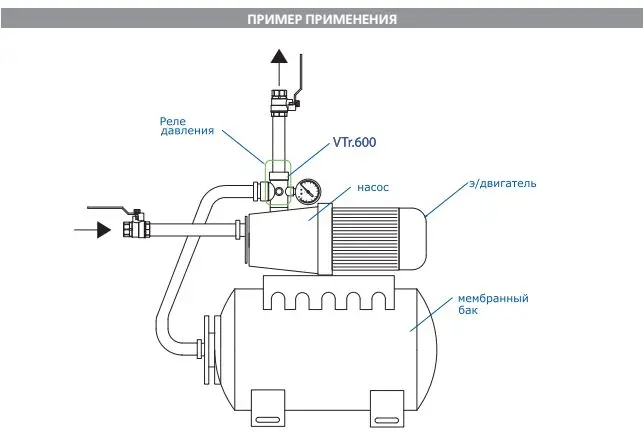 ПРИМЕР ПРИМЕНЕНИЯ

Реле давления

VTr.600

насос

э/двигатель

мембранный бак